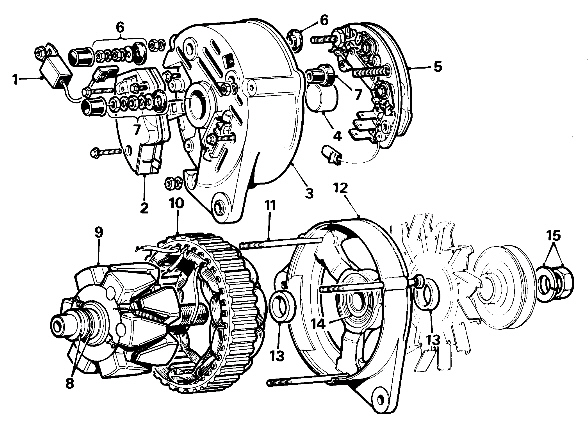 6
6
1
5
7
7
4
2
3
10
11
12
9
15
14
13
13
8