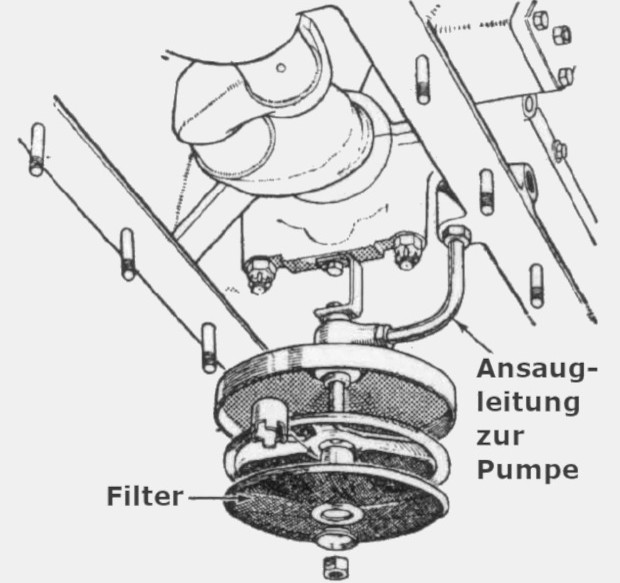 Ansaugleitung zur Pumpe

Filter